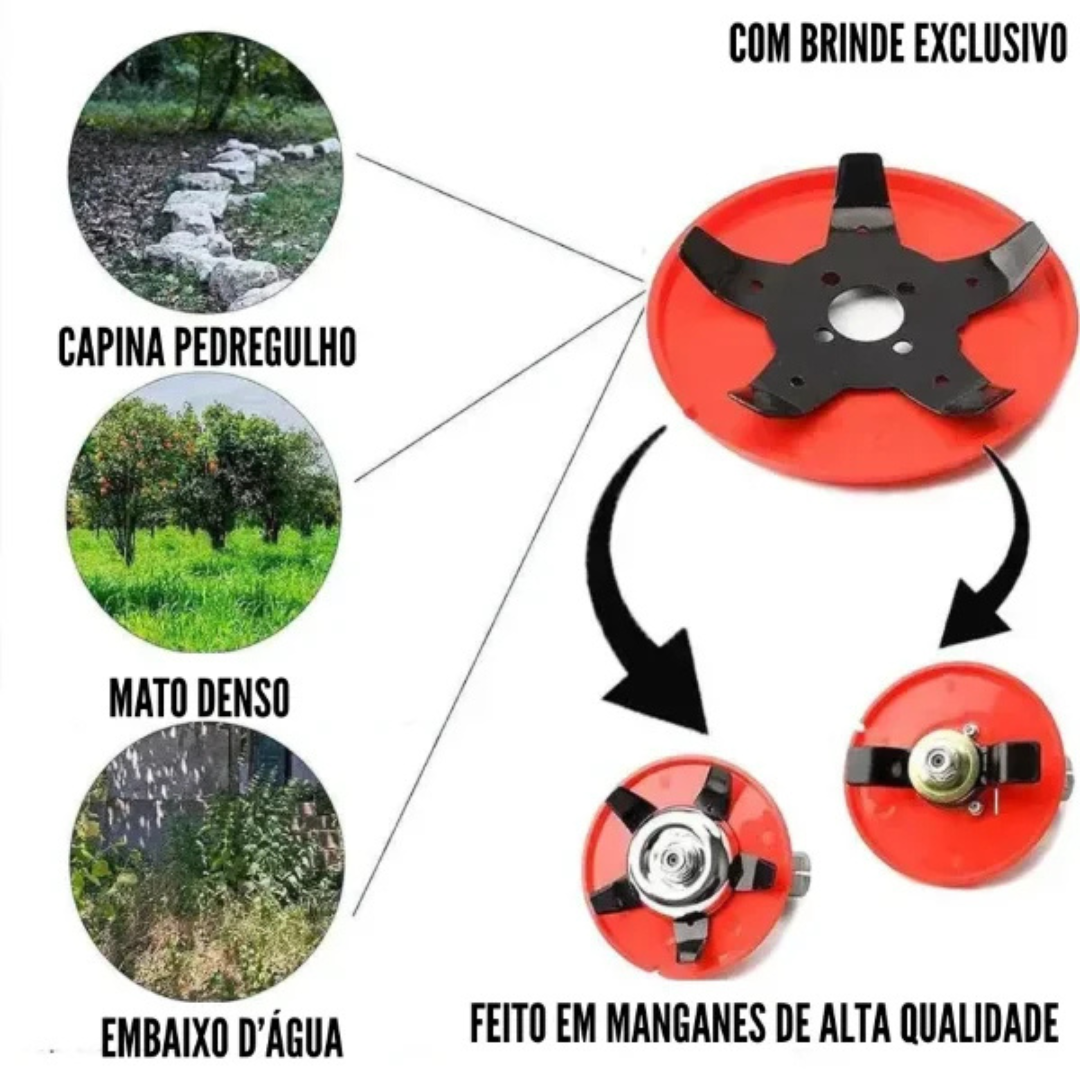 COM BRINDE EXCLUSIVO

CAPINA PEDREGULHO

MATO DENSO

EMBAIXO D'ÁGUA

FEITO EM MANGANES DE ALTA QUALIDADE